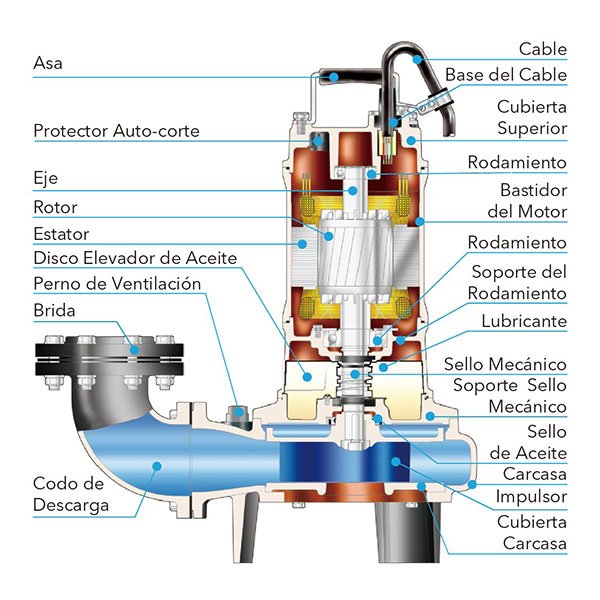 Asa
Protector Auto-corte
Eje
Rotor
Estator
Disco Elevador de Aceite
Perno de Ventilación
Brida
Codo de Descarga

Cable
Base del Cable
Cubierta Superior
Rodamiento
Bastidor del Motor
Rodamiento
Soporte del Rodamiento
Lubricante
Sello Mecánico
Soporte Sello Mecánico
Sello de Aceite
Carcasa
Impulsor
Cubierta Carcasa